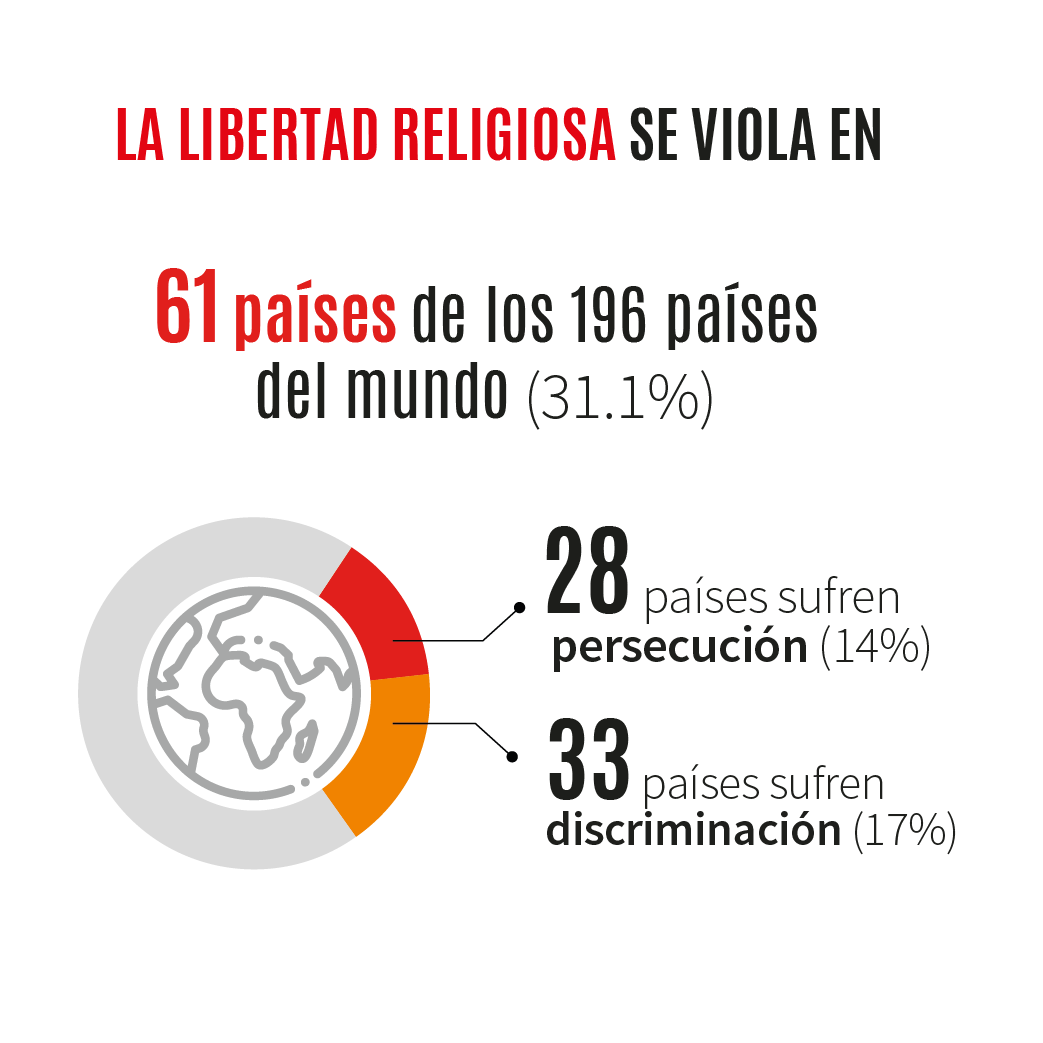 LA LIBERTAD RELIGIOSA SE VIOLA EN

61 países de los 196 países del mundo (31.1%)

28 países sufren persecución (14%)

33 países sufren discriminación (17%)