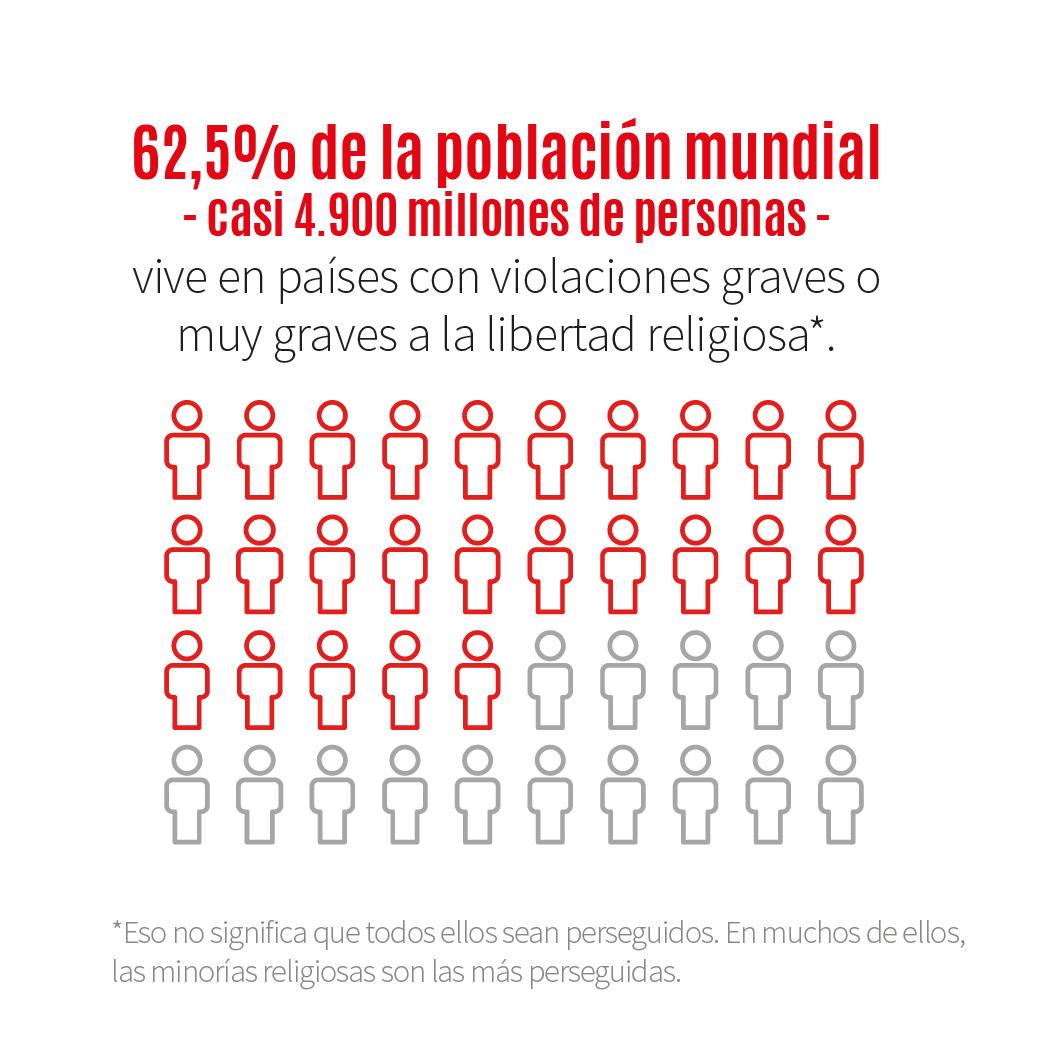 62,5% de la población mundial
- casi 4.900 millones de personas -
vive en países con violaciones graves o muy graves a la libertad religiosa*.

*Eso no significa que todos ellos sean perseguidos. En muchos de ellos, las minorías religiosas son las más perseguidas.